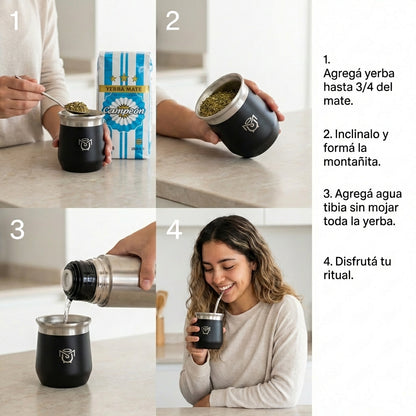 1

YERBA MATE
Campeón

2

3

4

1.
Agregá yerba hasta 3/4 del mate.

2. Inclinalo y formá la montañita.

3. Agregá agua tibia sin mojar toda la yerba.

4. Disfrutá tu ritual.